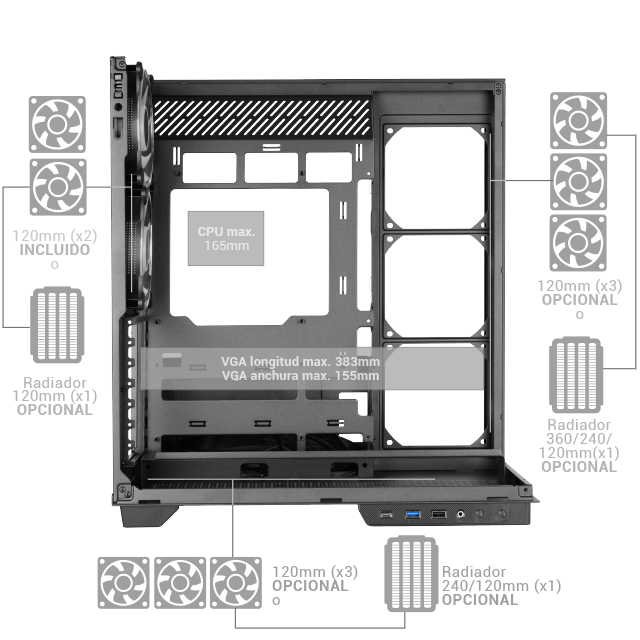 120mm (x2)
INCLUIDO
o

Radiador
120mm (x1)
OPCIONAL

CPU max.
165mm

VGA longitud max. 383mm
VGA anchura max. 155mm

120mm (x3)
OPCIONAL
o

Radiador
360/240/
120mm(x1)
OPCIONAL

120mm (x3)
OPCIONAL
o

Radiador
240/120mm (x1)
OPCIONAL